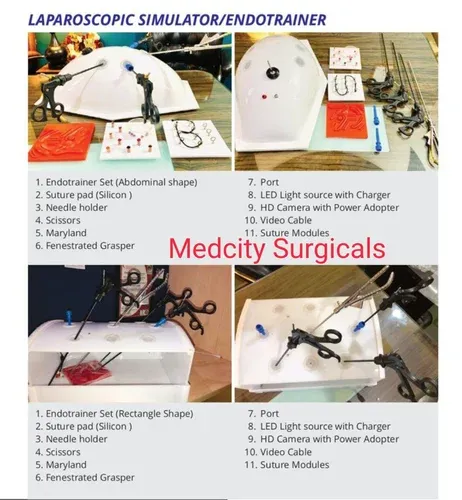 LAPAROSCOPIC SIMULATOR/ENDOTRAINER

1. Endotrainer Set (Abdominal shape)
2. Suture pad (Silicon )
3. Needle holder
4. Scissors
5. Maryland
6. Fenestrated Grasper

7. Port
8. LED Light source with Charger
9. HD Camera with Power Adopter
10. Video Cable
11. Suture Modules

Medcity Surgicals

1. Endotrainer Set (Rectangle Shape)
2. Suture pad (Silicon )
3. Needle holder
4. Scissors
5. Maryland
6. Fenestrated Grasper

7. Port
8. LED Light source with Charger
9. HD Camera with Power Adopter
10. Video Cable
11. Suture Modules