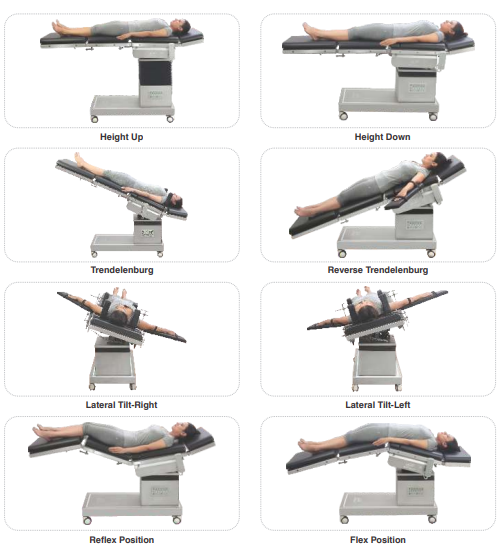 Height Up

Height Down

Trendelenburg

Reverse Trendelenburg

Lateral Tilt-Right

Lateral Tilt-Left

Reflex Position

Flex Position