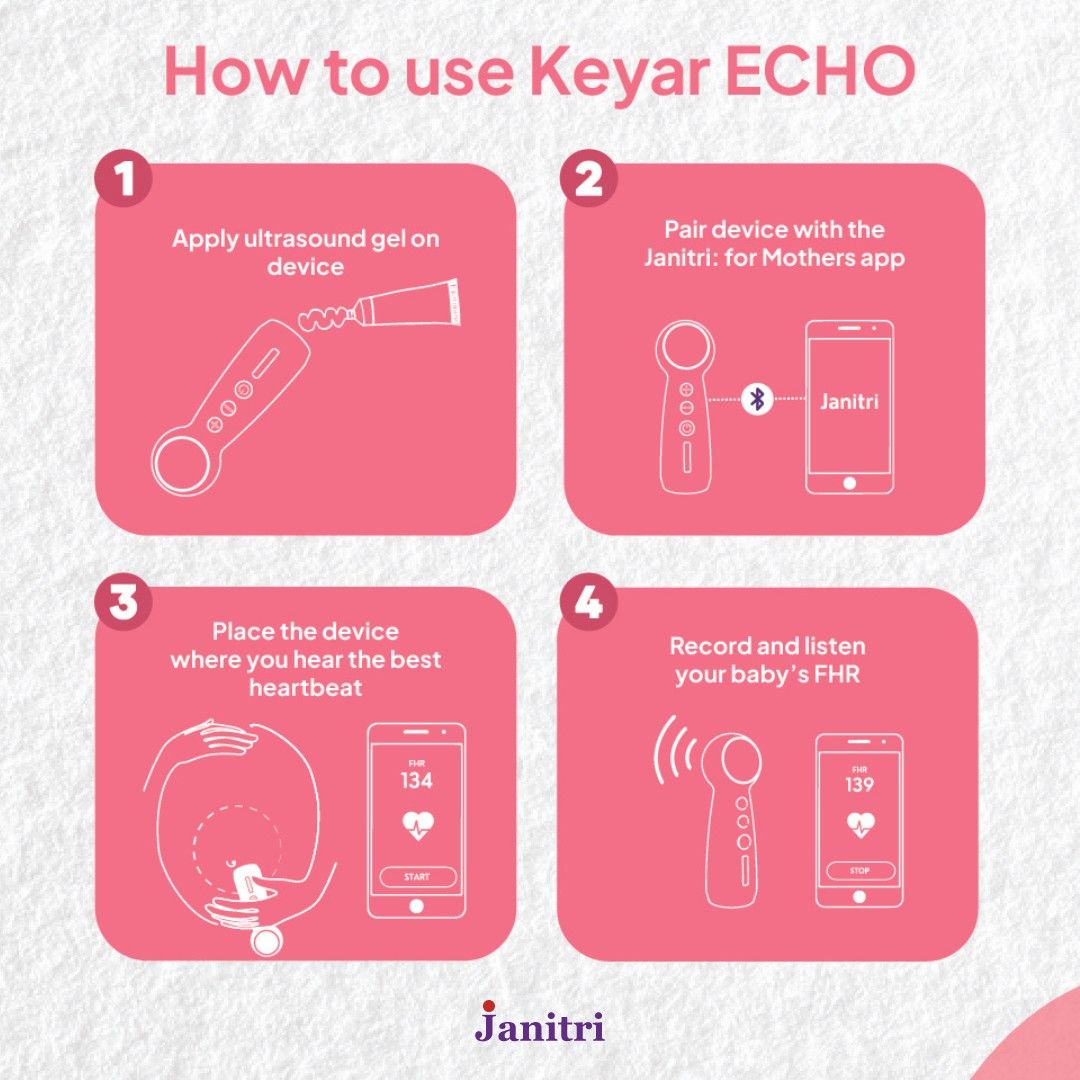 How to use Keyar ECHO

1

Apply ultrasound gel on device

2

Pair device with the Janitri: for Mothers app

Janitri

3

Place the device where you hear the best heartbeat

FHR
134

START

4

Record and listen your baby's FHR

FHR
139

STOP

Janitri