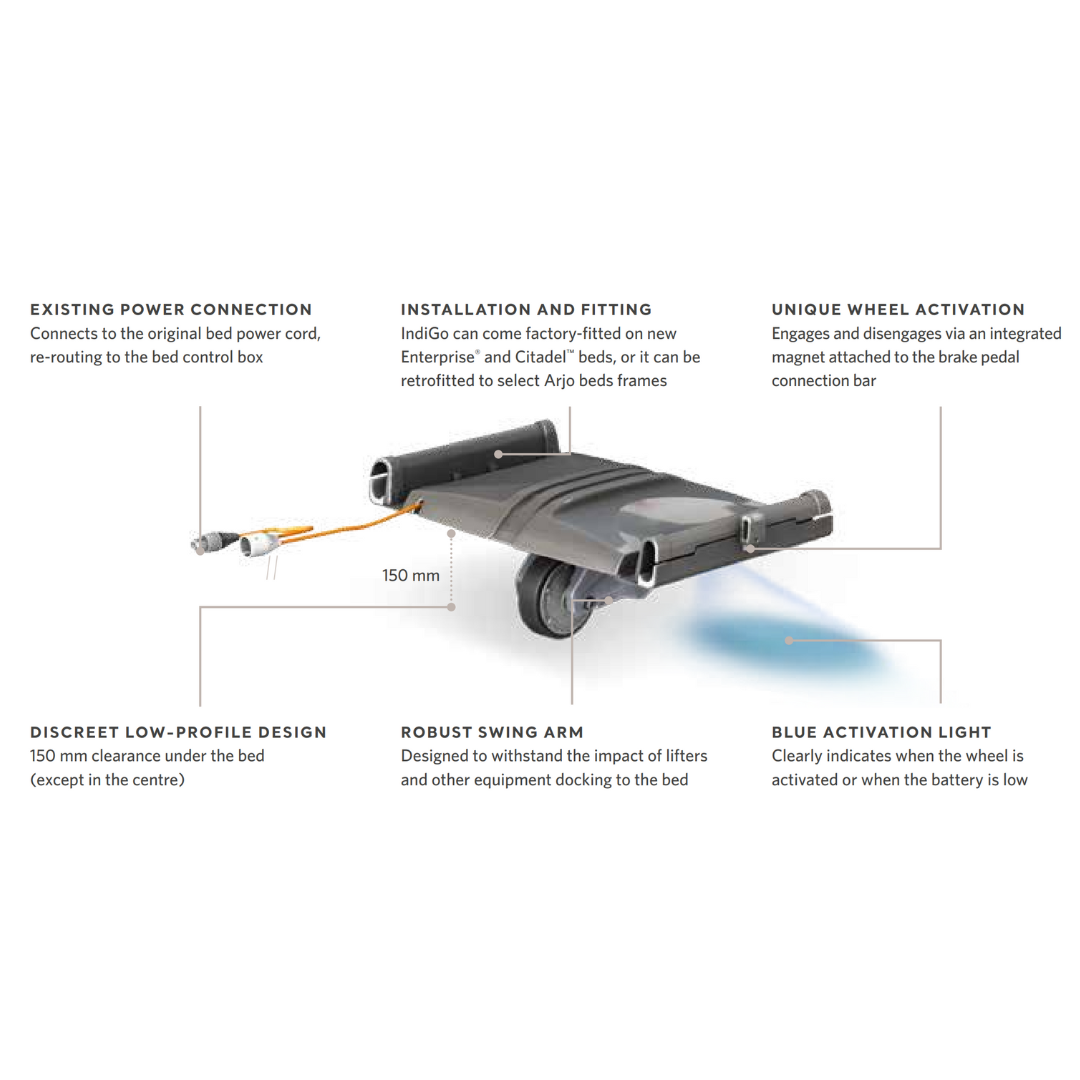 EXISTING POWER CONNECTION
Connects to the original bed power cord, re-routing to the bed control box

INSTALLATION AND FITTING
IndiGo can come factory-fitted on new Enterprise® and Citadel™ beds, or it can be retrofitted to select Arjo beds frames

UNIQUE WHEEL ACTIVATION
Engages and disengages via an integrated magnet attached to the brake pedal connection bar

150 mm

DISCREET LOW-PROFILE DESIGN
150 mm clearance under the bed (except in the centre)

ROBUST SWING ARM
Designed to withstand the impact of lifters and other equipment docking to the bed

BLUE ACTIVATION LIGHT
Clearly indicates when the wheel is activated or when the battery is low