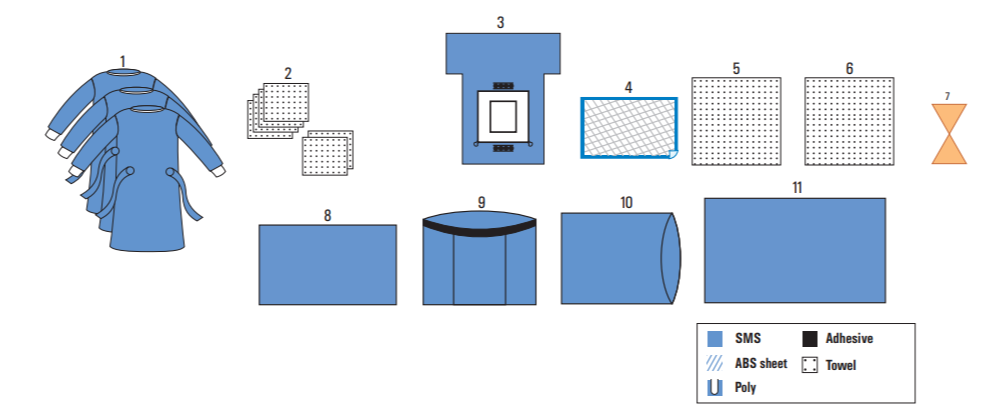 1
2
3
4
5
6
7
8
9
10
11

SMS
Adhesive
ABS sheet
Towel
Poly