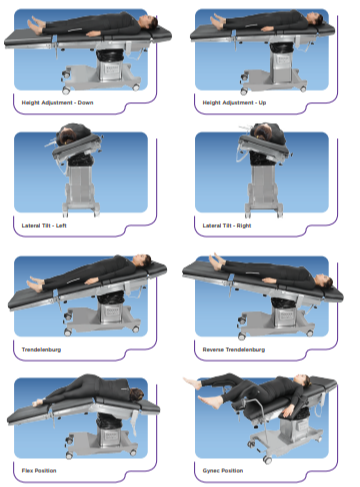 Height Adjustment - Down

Height Adjustment - Up

Lateral Tilt - Left

Lateral Tilt - Right

Trendelenburg

Reverse Trendelenburg

Flex Position

Gynec Position